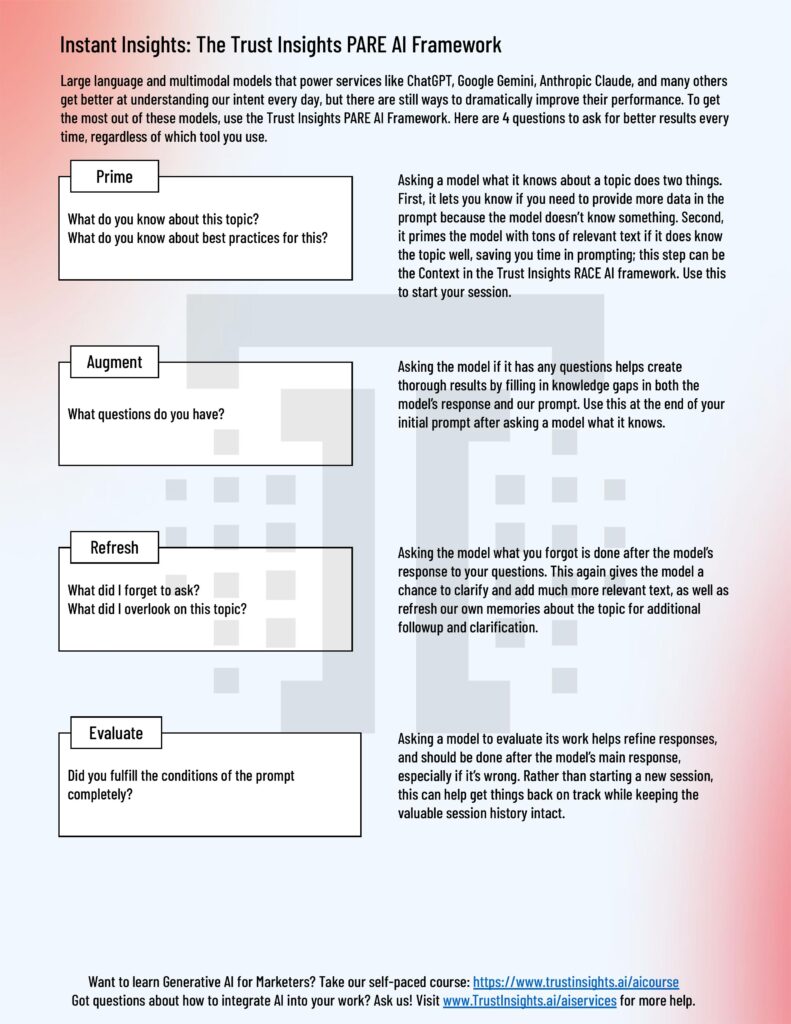 Instant Insights: The Trust Insights PARE AI Framework

Large language and multimodal models that power services like ChatGPT, Google Gemini, Anthropic Claude, and many others get better at understanding our intent every day, but there are still ways to dramatically improve their performance. To get the most out of these models, use the Trust Insights PARE AI Framework. Here are 4 questions to ask for better results every time, regardless of which tool you use.

Prime

What do you know about this topic?
What do you know about best practices for this?

Asking a model what it knows about a topic does two things. First, it lets you know if you need to provide more data in the prompt because the model doesn't know something. Second, it primes the model with tons of relevant text if it does know the topic well, saving you time in prompting; this step can be the Context in the Trust Insights RACE AI framework. Use this to start your session.

Augment

What questions do you have?

Asking the model if it has any questions helps create thorough results by filling in knowledge gaps in both the model's response and our prompt. Use this at the end of your initial prompt after asking a model what it knows.

Refresh

What did I forget to ask?
What did I overlook on this topic?

Asking the model what you forgot is done after the model's response to your questions. This again gives the model a chance to clarify and add much more relevant text, as well as refresh our own memories about the topic for additional followup and clarification.

Evaluate

Did you fulfill the conditions of the prompt completely?

Asking a model to evaluate its work helps refine responses, and should be done after the model's main response, especially if it's wrong. Rather than starting a new session, this can help get things back on track while keeping the valuable session history intact.

Want to learn Generative AI for Marketers? Take our self-paced course: https://www.trustinsights.ai/aicourse
Got questions about how to integrate AI into your work? Ask us! Visit www.TrustInsights.ai/aiservices for more help.